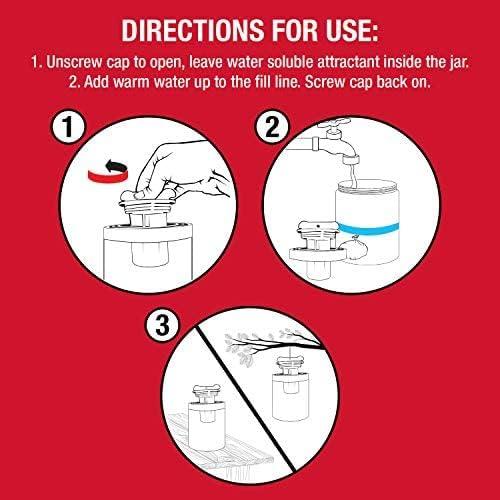 DIRECTIONS FOR USE:

1. Unscrew cap to open, leave water soluble attractant inside the jar.
2. Add warm water up to the fill line. Screw cap back on.

1

2

3