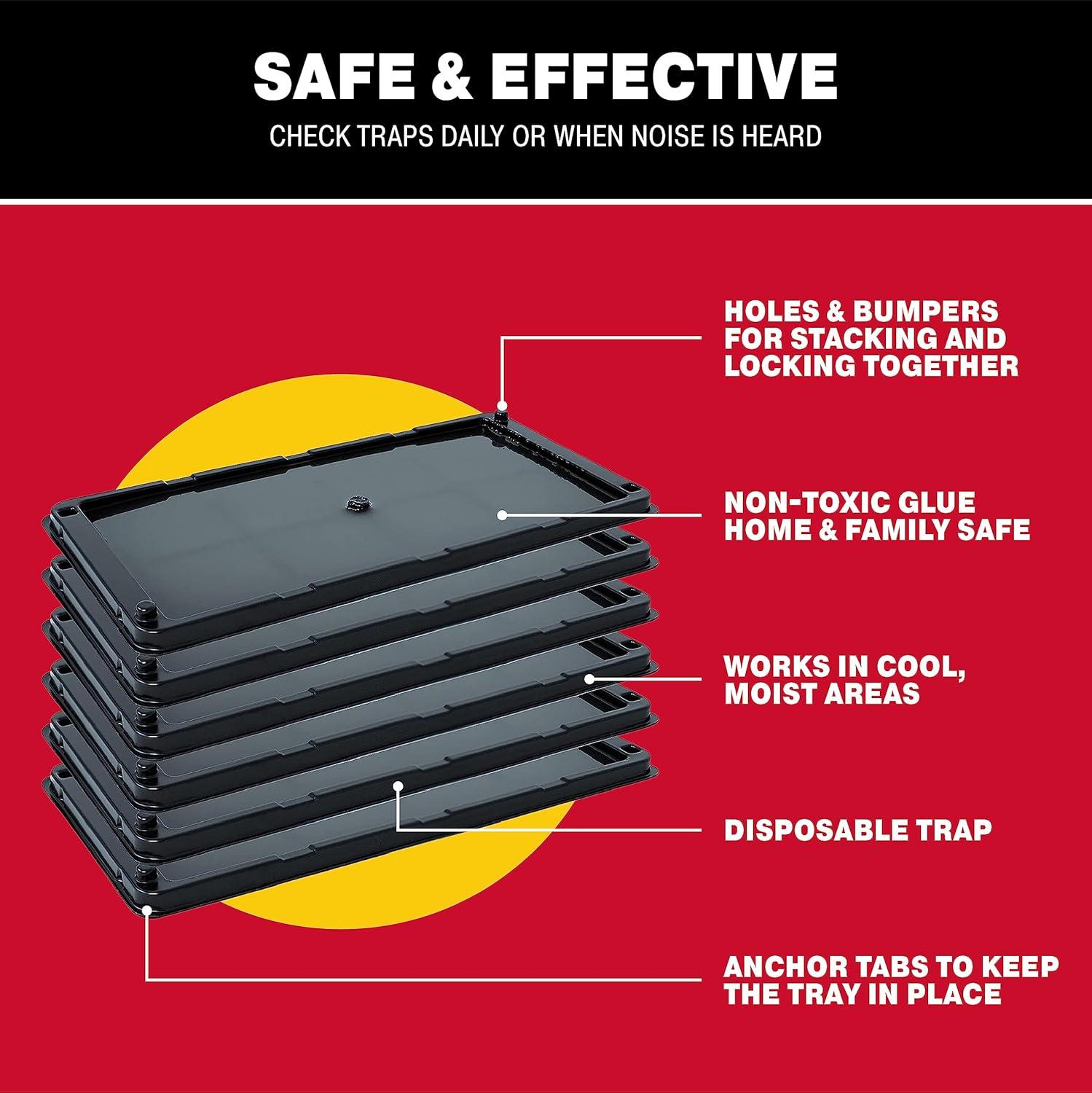 SAFE & EFFECTIVE

CHECK TRAPS DAILY OR WHEN NOISE IS HEARD

HOLES & BUMPERS FOR STACKING AND LOCKING TOGETHER

NON-TOXIC GLUE HOME & FAMILY SAFE

WORKS IN COOL, MOIST AREAS

DISPOSABLE TRAP

ANCHOR TABS TO KEEP THE TRAY IN PLACE