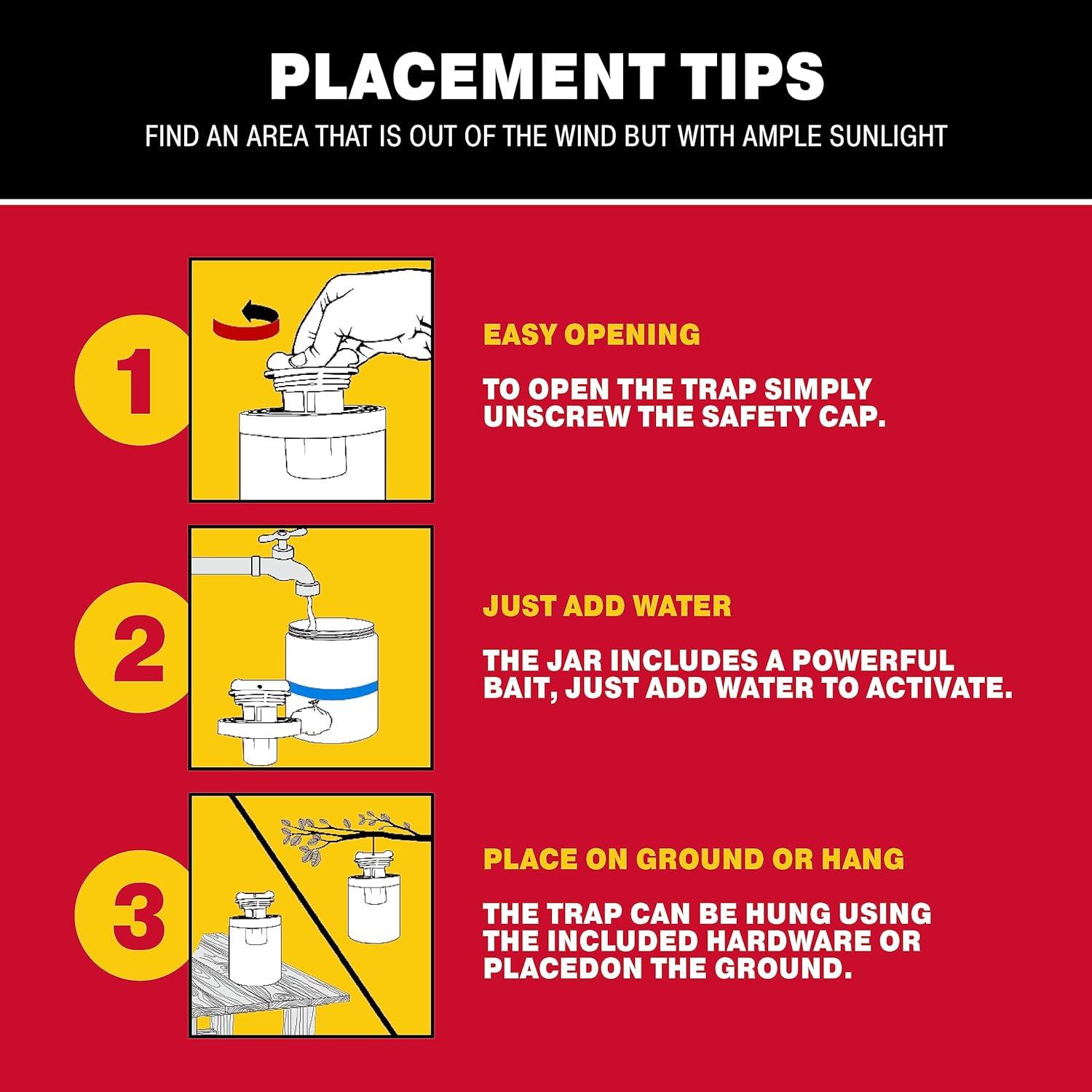 PLACEMENT TIPS

FIND AN AREA THAT IS OUT OF THE WIND BUT WITH AMPLE SUNLIGHT

1

EASY OPENING

TO OPEN THE TRAP SIMPLY UNSCREW THE SAFETY CAP.

2

JUST ADD WATER

THE JAR INCLUDES A POWERFUL BAIT, JUST ADD WATER TO ACTIVATE.

3

PLACE ON GROUND OR HANG

THE TRAP CAN BE HUNG USING THE INCLUDED HARDWARE OR PLACEDON THE GROUND.