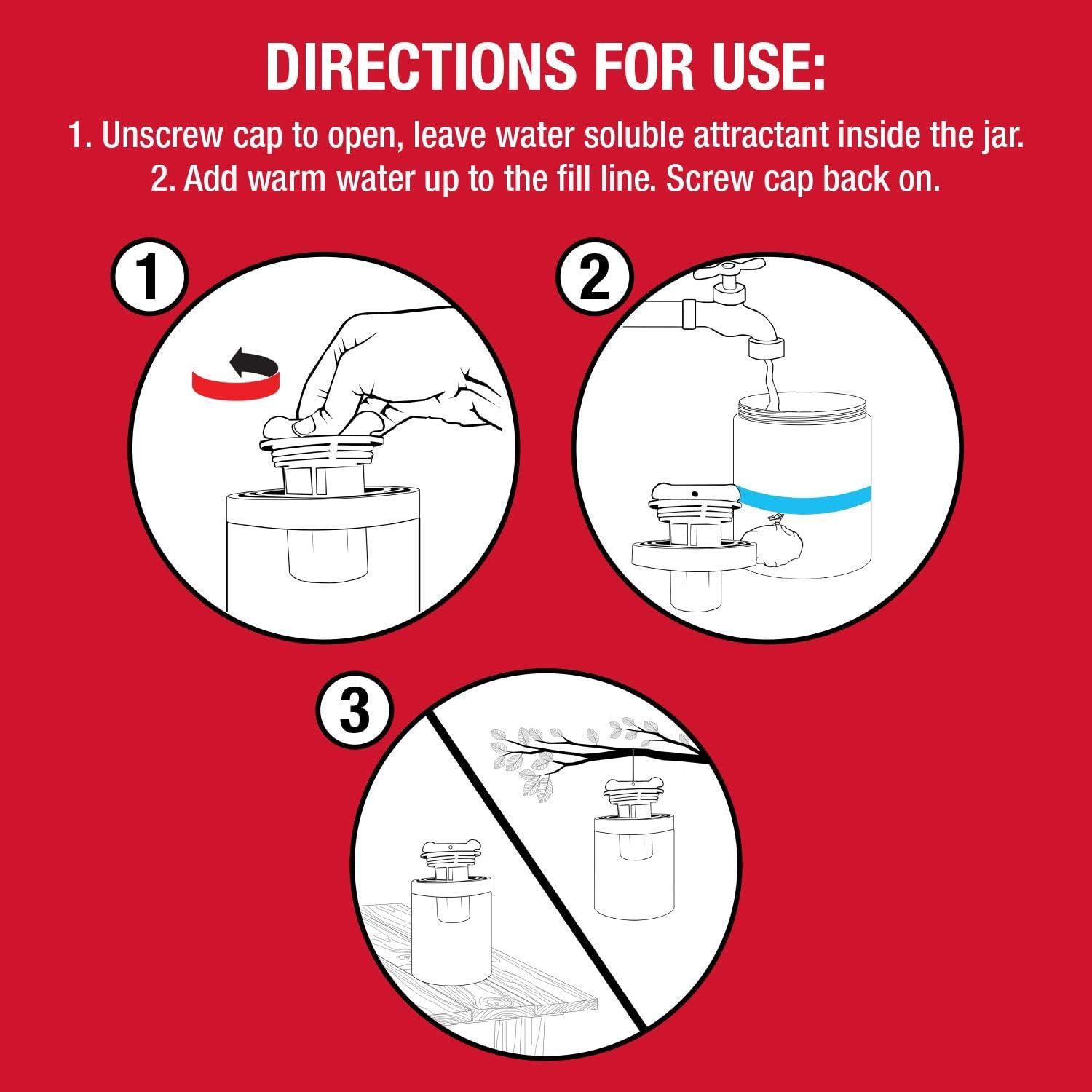 DIRECTIONS FOR USE:

1. Unscrew cap to open, leave water soluble attractant inside the jar.
2. Add warm water up to the fill line. Screw cap back on.

1

2

3