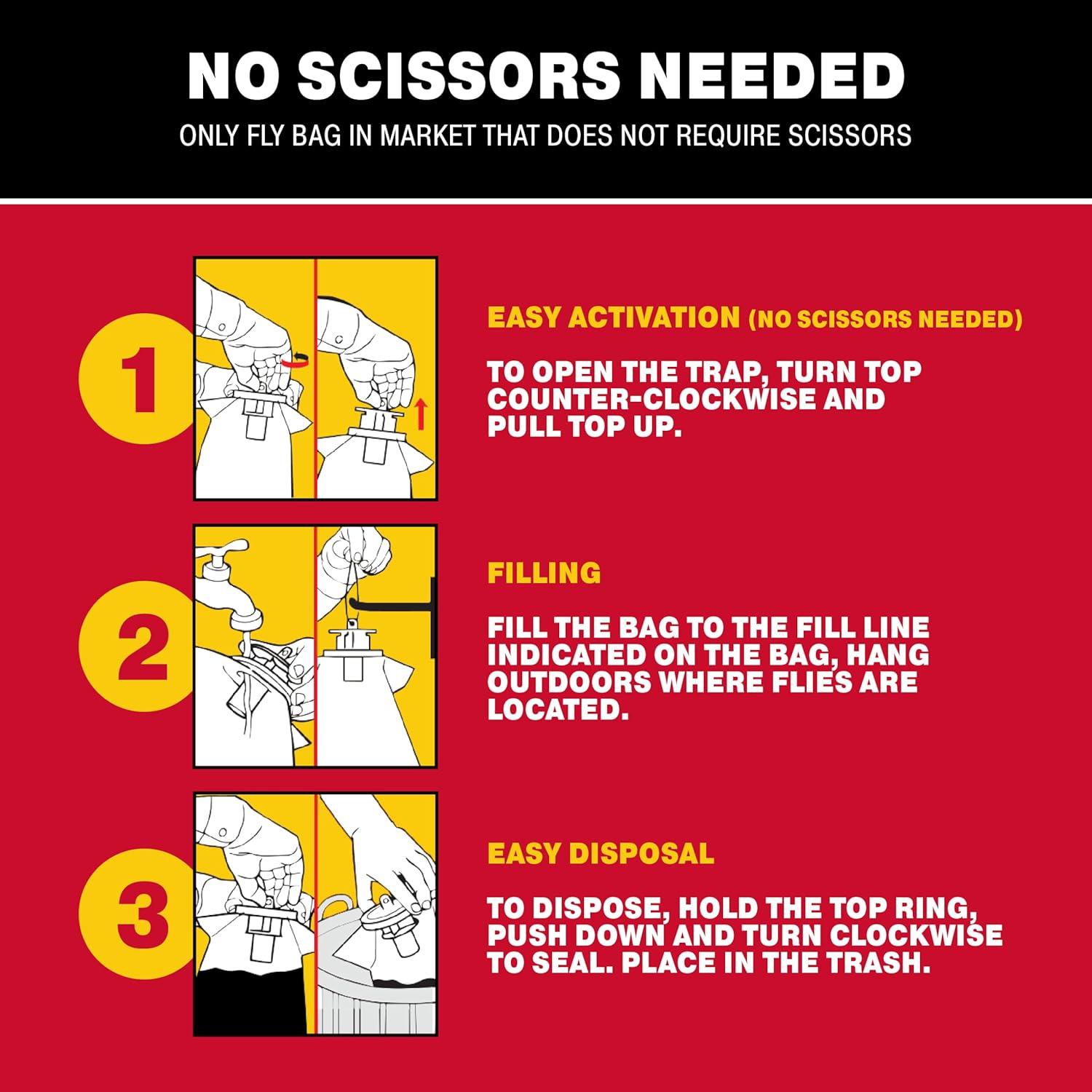 NO SCISSORS NEEDED

ONLY FLY BAG IN MARKET THAT DOES NOT REQUIRE SCISSORS

1

EASY ACTIVATION (NO SCISSORS NEEDED)

TO OPEN THE TRAP, TURN TOP COUNTER-CLOCKWISE AND PULL TOP UP.

2

FILLING

FILL THE BAG TO THE FILL LINE INDICATED ON THE BAG, HANG OUTDOORS WHERE FLIES ARE LOCATED.

3

EASY DISPOSAL

TO DISPOSE, HOLD THE TOP RING, PUSH DOWN AND TURN CLOCKWISE TO SEAL. PLACE IN THE TRASH.